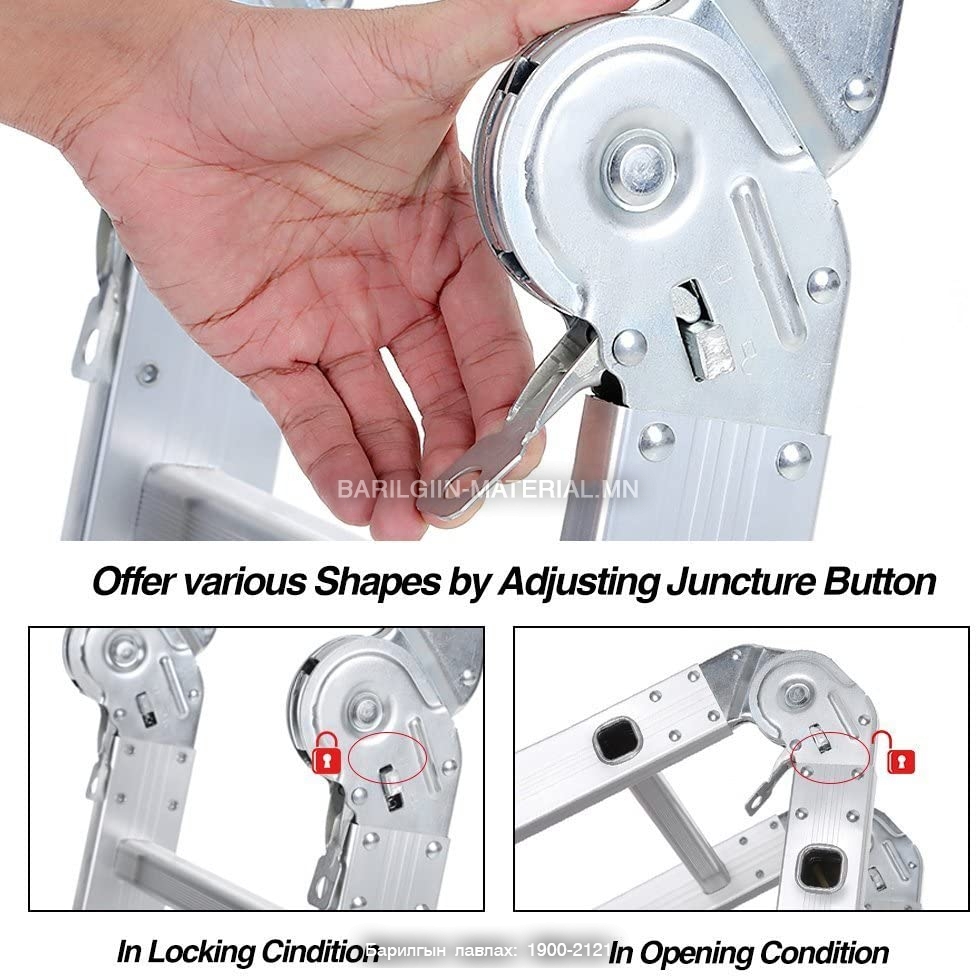 BARILGIIN-MATERIAL.MN

Offer various Shapes by Adjusting Juncture Button

In Locking Cindition

Барилгын лавлах: 1900-2121

In Opening Condition