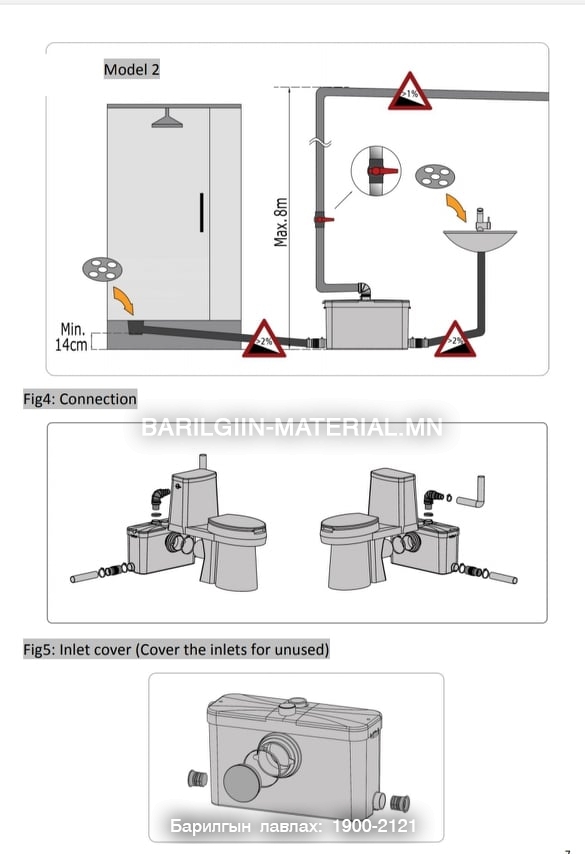 Model 2

>1%

Max. 8m

Min. 14cm

>2%

>2%

Fig4: Connection

BARILGIIN-MATERIAL.MN

Fig5: Inlet cover (Cover the inlets for unused)

Барилгын лавлах: 1900-2121

7