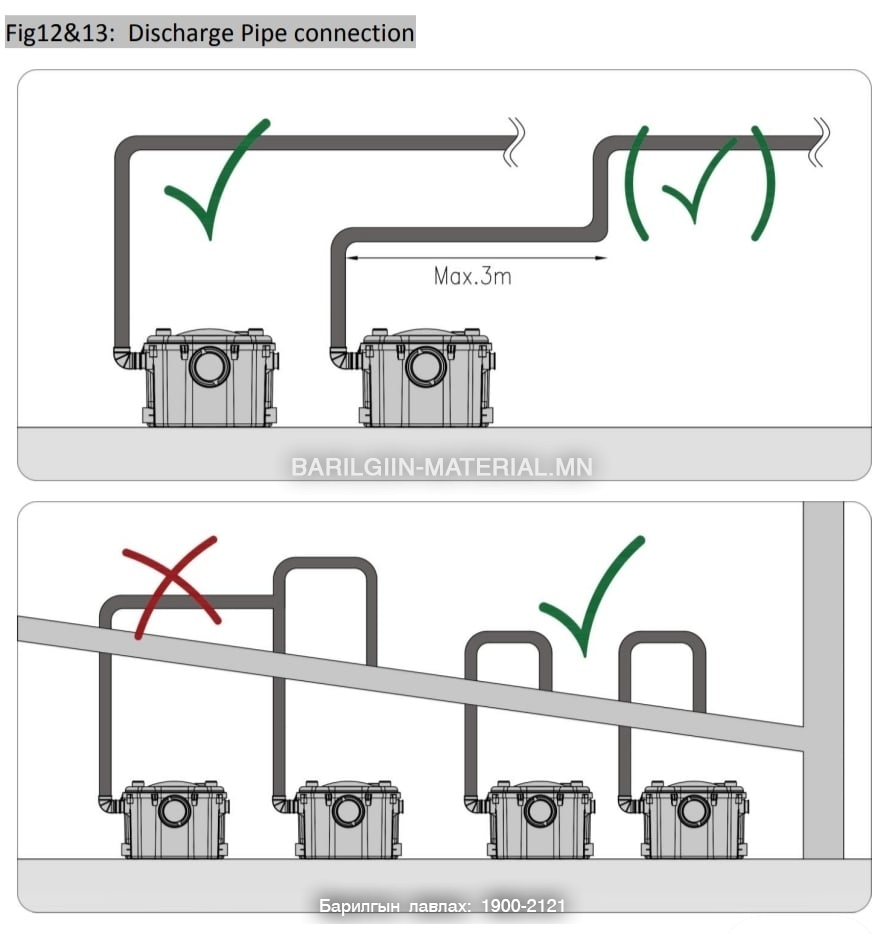 Fig12&13: Discharge Pipe connection

Max.3m

BARILGIIN-MATERIAL.MN

Барилгын лавлах: 1900-2121