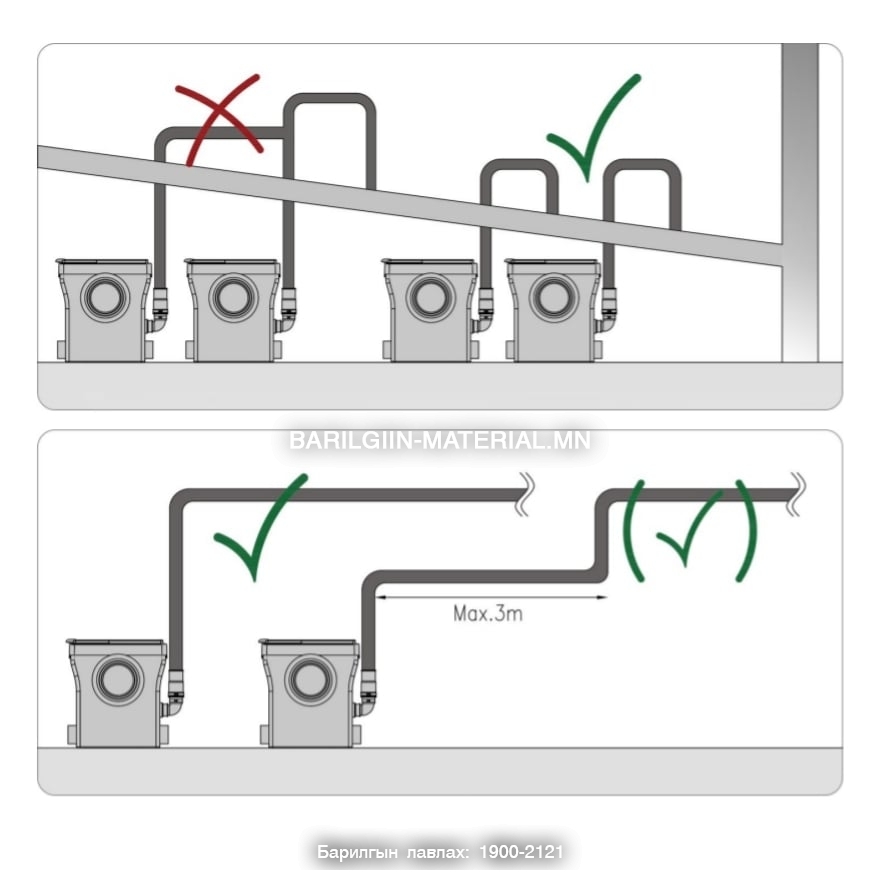 BARILGIIN-MATERIAL.MN

Max.3m

Барилгын лавлах: 1900-2121